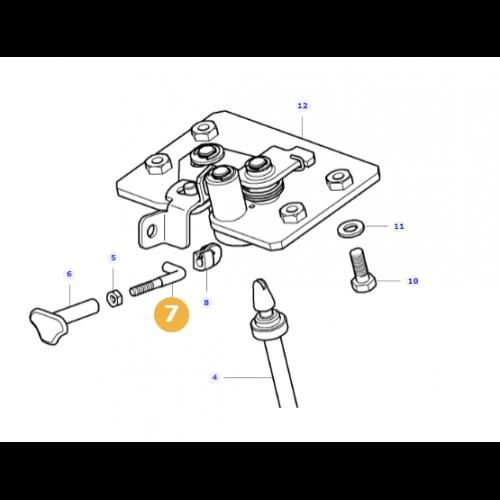 12

11

5

6

10

7

8

4